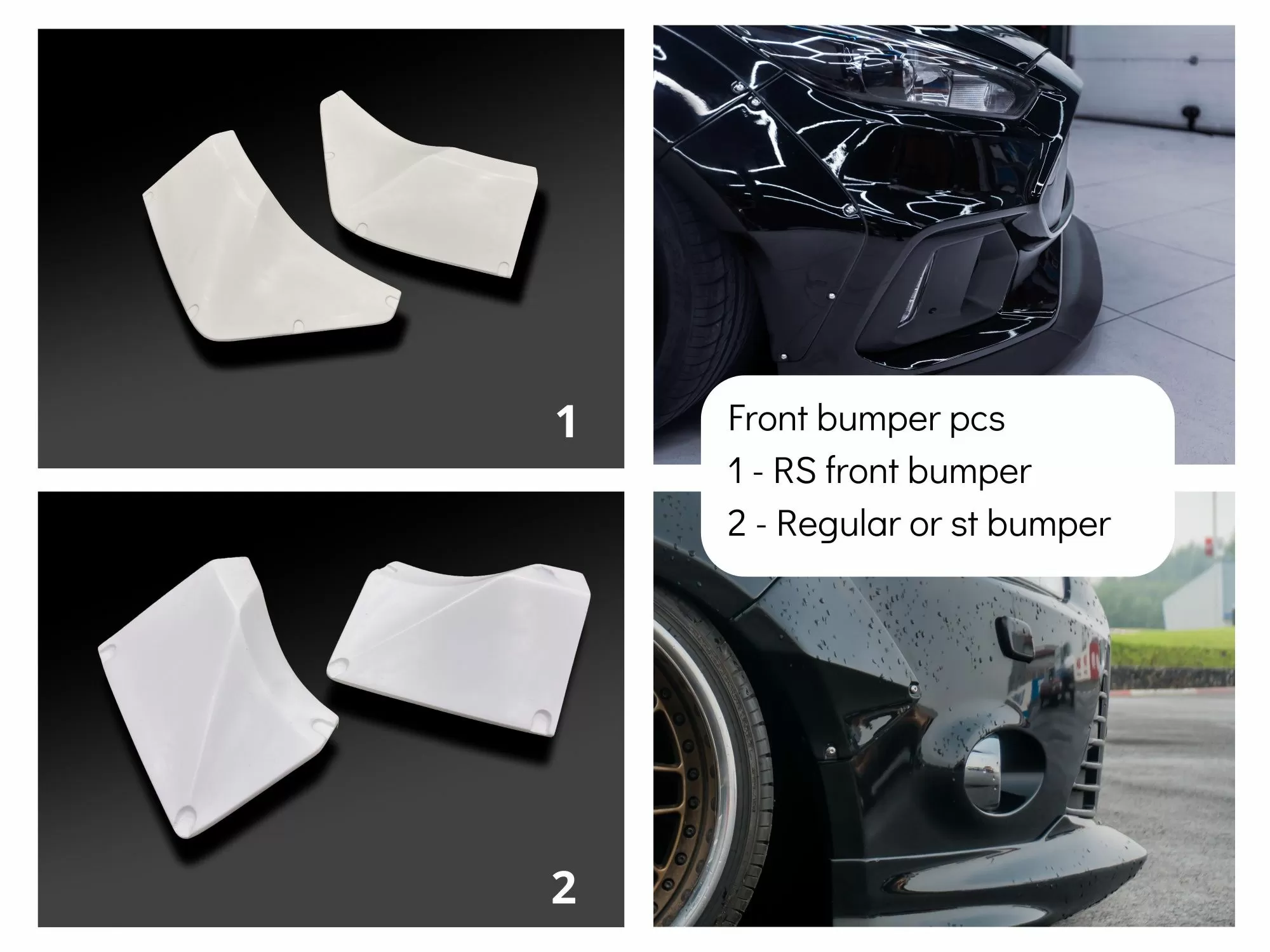 1

Front bumper pcs
1 - RS front bumper
2 - Regular or st bumper

2